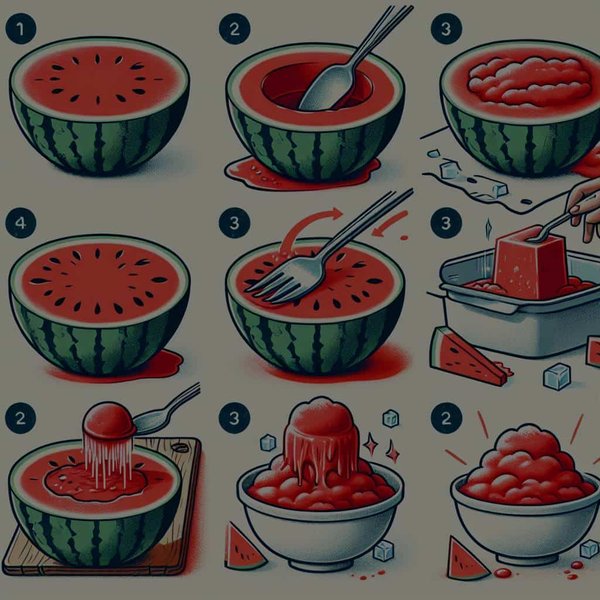 1

2

3

4

3

3

2

3

2